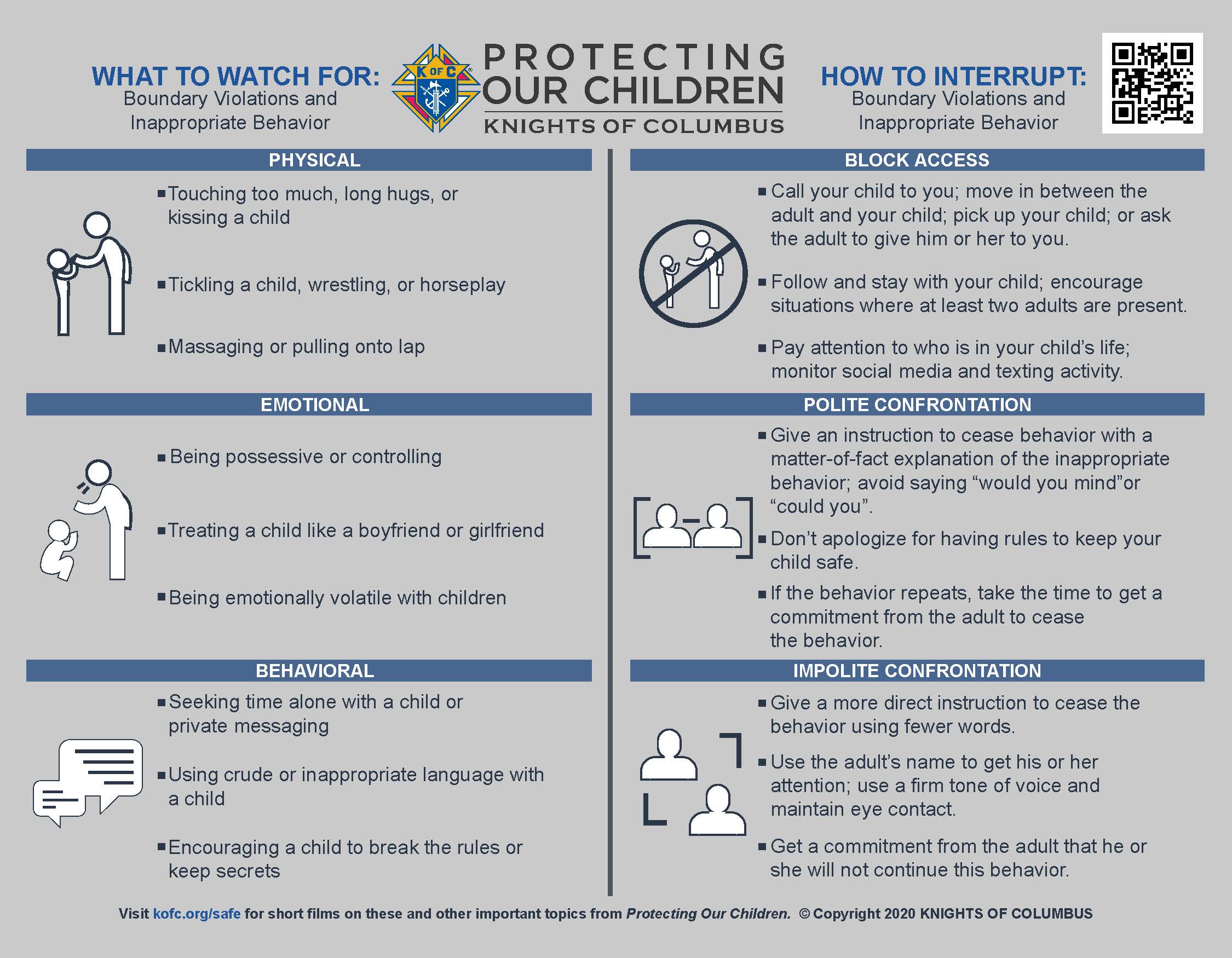 WHAT TO WATCH FOR:
Boundary Violations and Inappropriate Behavior

K OF C

PROTECTING OUR CHILDREN
KNIGHTS OF COLUMBUS

HOW TO INTERRUPT:
Boundary Violations and Inappropriate Behavior

PHYSICAL

▪ Touching too much, long hugs, or kissing a child

▪ Tickling a child, wrestling, or horseplay

▪ Massaging or pulling onto lap

EMOTIONAL

▪ Being possessive or controlling

▪ Treating a child like a boyfriend or girlfriend

▪ Being emotionally volatile with children

BEHAVIORAL

▪ Seeking time alone with a child or private messaging

▪ Using crude or inappropriate language with a child

▪ Encouraging a child to break the rules or keep secrets

BLOCK ACCESS

▪ Call your child to you; move in between the adult and your child; pick up your child; or ask the adult to give him or her to you.

▪ Follow and stay with your child; encourage situations where at least two adults are present.

▪ Pay attention to who is in your child's life; monitor social media and texting activity.

POLITE CONFRONTATION

▪ Give an instruction to cease behavior with a matter-of-fact explanation of the inappropriate behavior; avoid saying "would you mind"or "could you".

▪ Don't apologize for having rules to keep your child safe.

▪ If the behavior repeats, take the time to get a commitment from the adult to cease the behavior.

IMPOLITE CONFRONTATION

▪ Give a more direct instruction to cease the behavior using fewer words.

▪ Use the adult's name to get his or her attention; use a firm tone of voice and maintain eye contact.

▪ Get a commitment from the adult that he or she will not continue this behavior.

Visit kofc.org/safe for short films on these and other important topics from Protecting Our Children. © Copyright 2020 KNIGHTS OF COLUMBUS