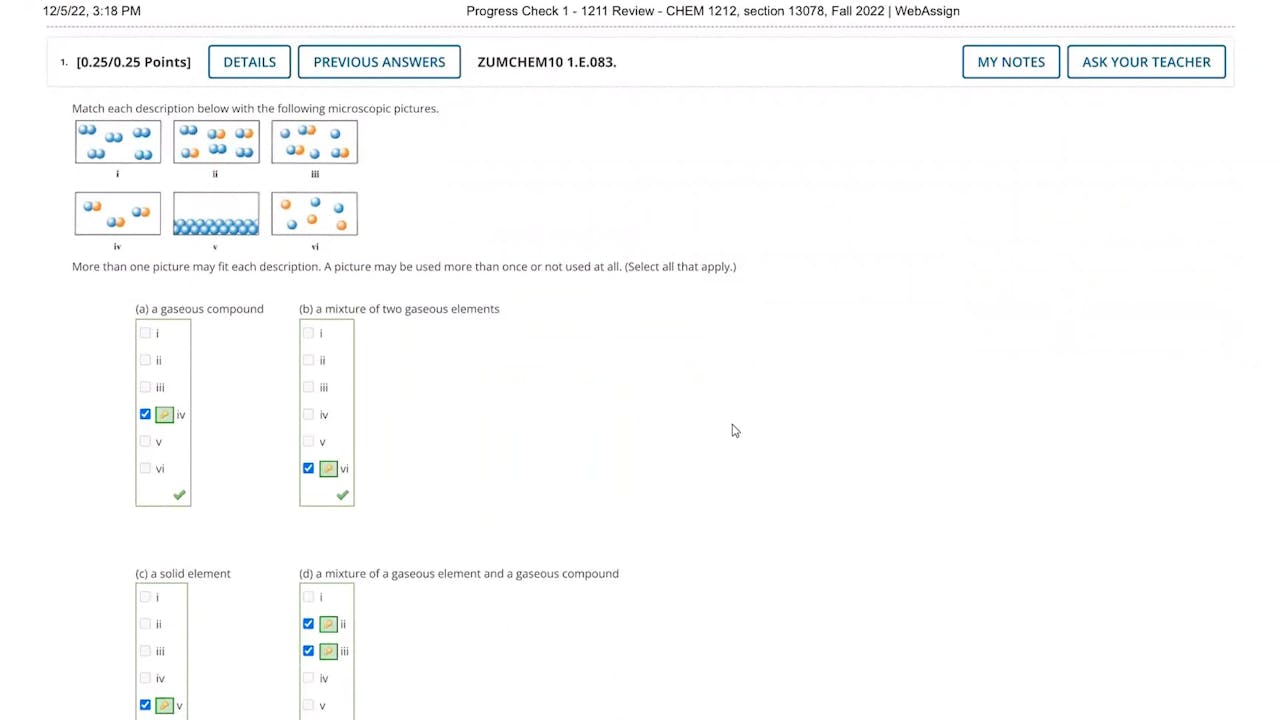 12/5/22, 3:18 PM Progress Check 1 - 1211 Review - CHEM 1212, section 13078, Fall 2022 | WebAssign

1. [0.25/0.25 Points] DETAILS PREVIOUS ANSWERS ZUMCHEM10 1.E.083. MY NOTES ASK YOUR TEACHER

Match each description below with the following microscopic pictures.

i ii iii

iv v vi

More than one picture may fit each description. A picture may be used more than once or not used at all. (Select all that apply.)

(a) a gaseous compound
i
ii
iii
iv
v
vi

(b) a mixture of two gaseous elements
i
ii
iii
iv
v
vi

(c) a solid element
i
ii
iii
iv
v

(d) a mixture of a gaseous element and a gaseous compound
i
ii
iii
iv
v