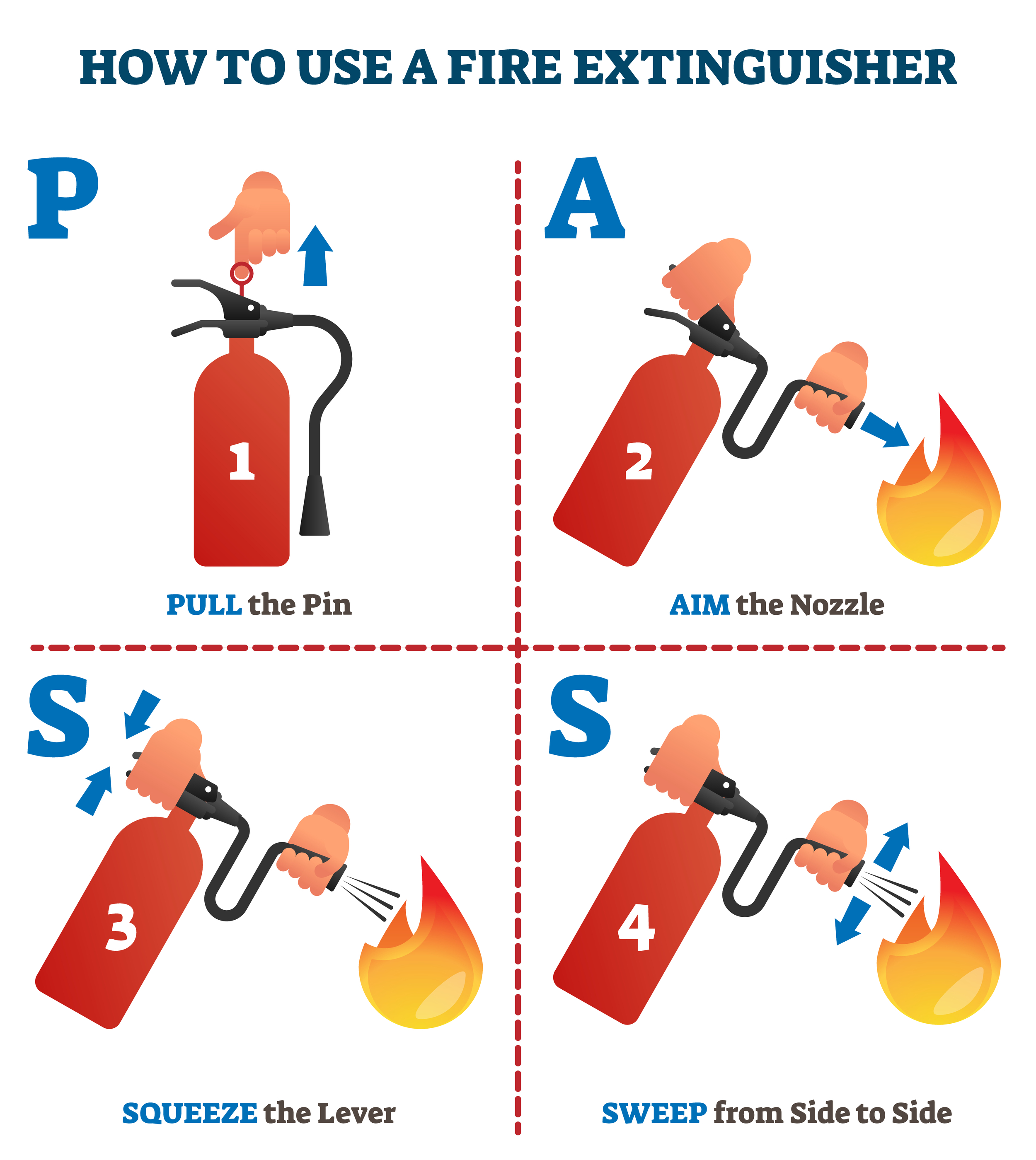 HOW TO USE A FIRE EXTINGUISHER

P

1

PULL the Pin

A

2

AIM the Nozzle

S

3

SQUEEZE the Lever

S

4

SWEEP from Side to Side