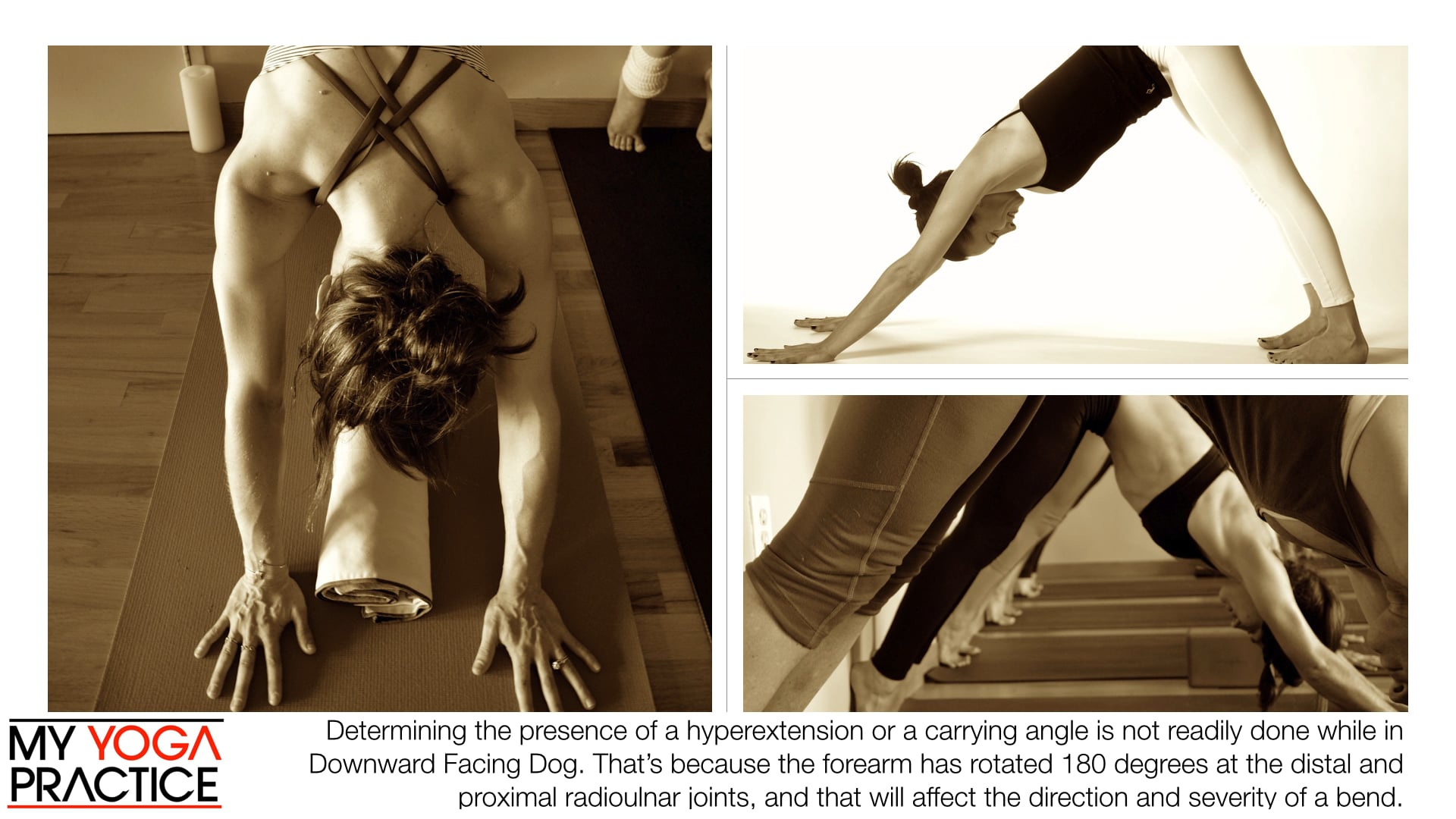 MY YOGA PRACTICE

Determining the presence of a hyperextension or a carrying angle is not readily done while in Downward Facing Dog. That's because the forearm has rotated 180 degrees at the distal and proximal radioulnar joints, and that will affect the direction and severity of a bend.