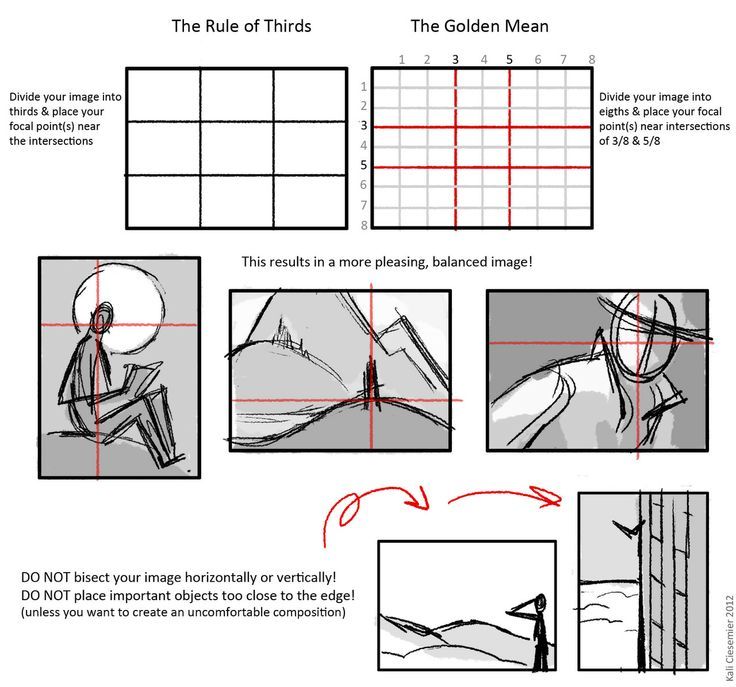 The Rule of Thirds

Divide your image into thirds & place your focal point(s) near the intersections

The Golden Mean

1 2 3 4 5 6 7 8

1
2
3
4
5
6
7
8

Divide your image into eigths & place your focal point(s) near intersections of 3/8 & 5/8

This results in a more pleasing, balanced image!

DO NOT bisect your image horizontally or vertically!
DO NOT place important objects too close to the edge!
(unless you want to create an uncomfortable composition)

Kali Ciesemier 2012