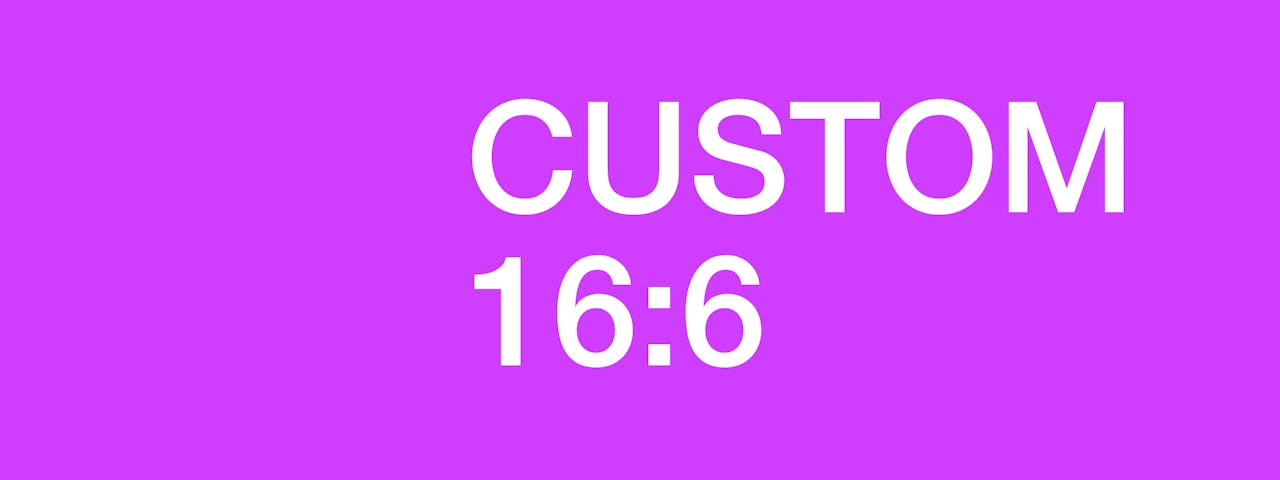 CUSTOM
16:6